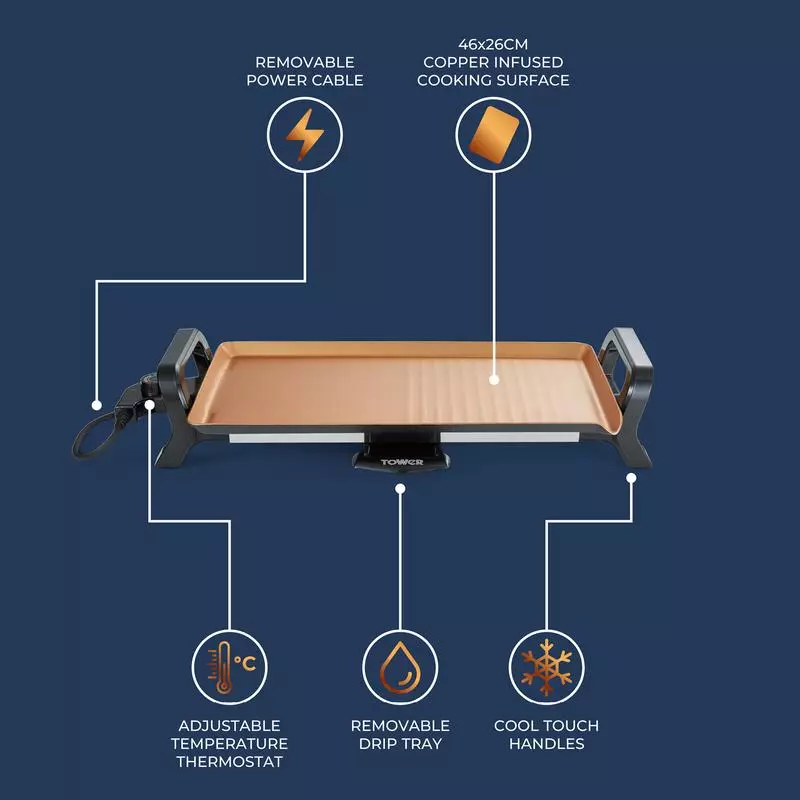 REMOVABLE POWER CABLE

46x26CM COPPER INFUSED COOKING SURFACE

TOWER

°C

ADJUSTABLE TEMPERATURE THERMOSTAT

REMOVABLE DRIP TRAY

COOL TOUCH HANDLES